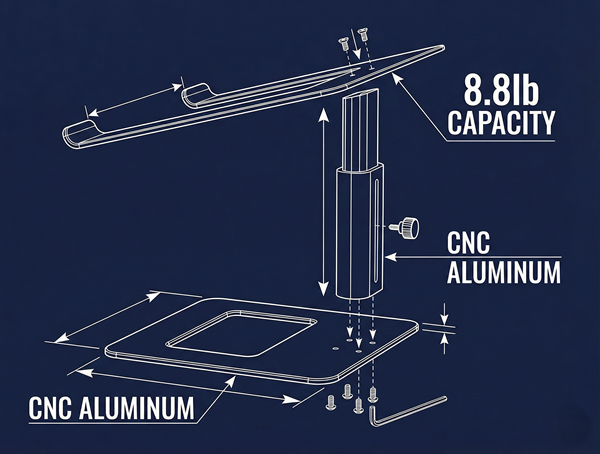 8.8lb
CAPACITY

CNC
ALUMINUM

CNC ALUMINUM